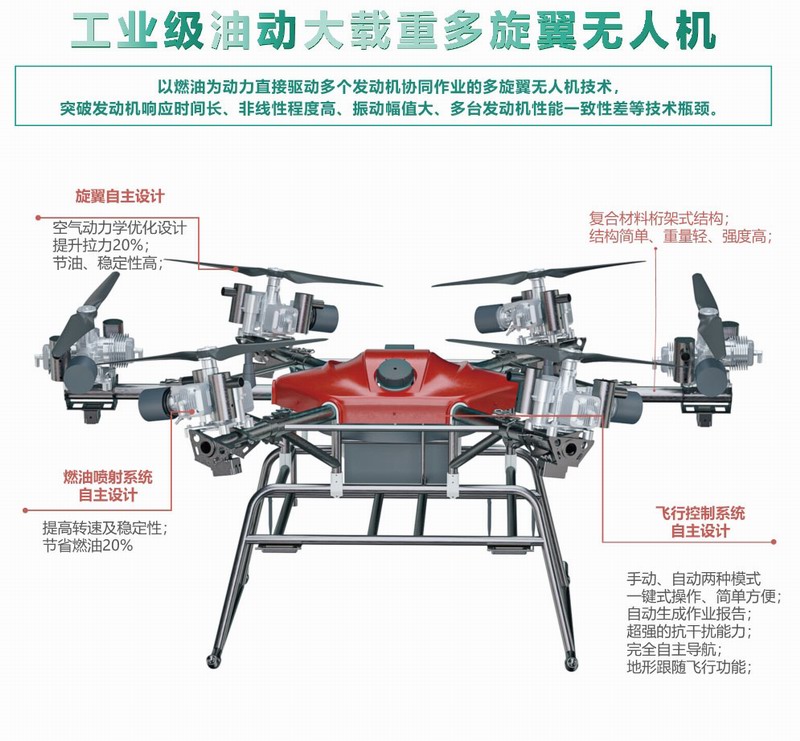 工业级油动大载重多旋翼无人机

以燃油为动力直接驱动多个发动机协同作业的多旋翼无人机技术，
突破发动机响应时间长、非线性程度高、振动幅值大、多台发动机性能一致性差等技术瓶颈。

旋翼自主设计

空气动力学优化设计
提升拉力20%；
节油、稳定性高；

复合材料桁架式结构；
结构简单、重量轻、强度高；

燃油喷射系统
自主设计

提高转速及稳定性；
节省燃油20%

飞行控制系统
自主设计

手动、自动两种模式
一键式操作、简单方便；
自动生成作业报告；
超强的抗干扰能力；
完全自主导航；
地形跟随飞行功能；